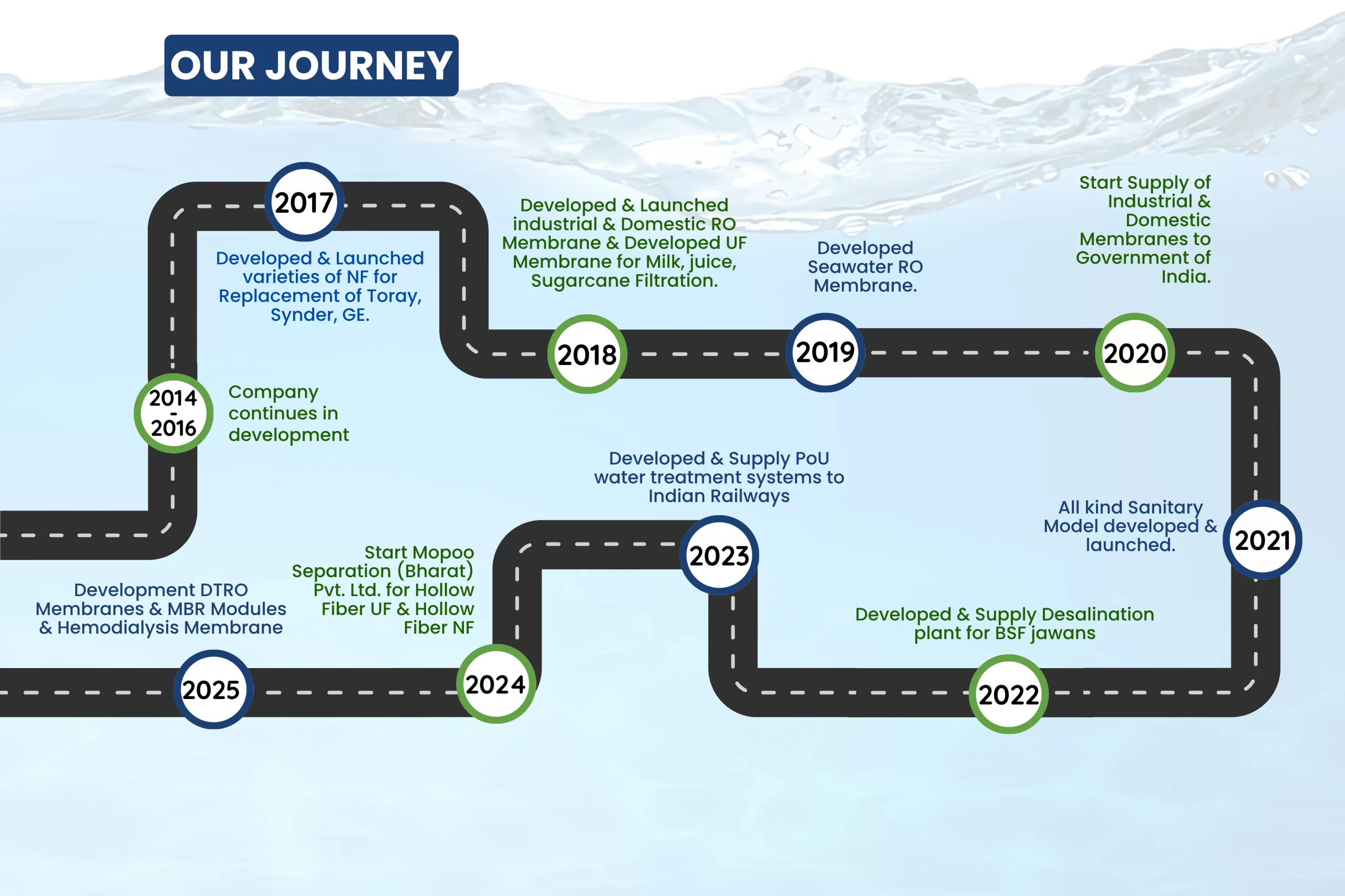 OUR JOURNEY

2014 - 2016

Company continues in development

2017

Developed & Launched varieties of NF for Replacement of Toray, Synder, GE.

2018

Developed & Launched industrial & Domestic RO Membrane & Developed UF Membrane for Milk, juice, Sugarcane Filtration.

2019

Developed Seawater RO Membrane.

2020

Start Supply of Industrial & Domestic Membranes to Government of India.

2021

All kind Sanitary Model developed & launched.

2022

Developed & Supply Desalination plant for BSF jawans

2023

Developed & Supply PoU water treatment systems to Indian Railways

2024

Start Mopoo Separation (Bharat) Pvt. Ltd. for Hollow Fiber UF & Hollow Fiber NF

2025

Development DTRO Membranes & MBR Modules & Hemodialysis Membrane